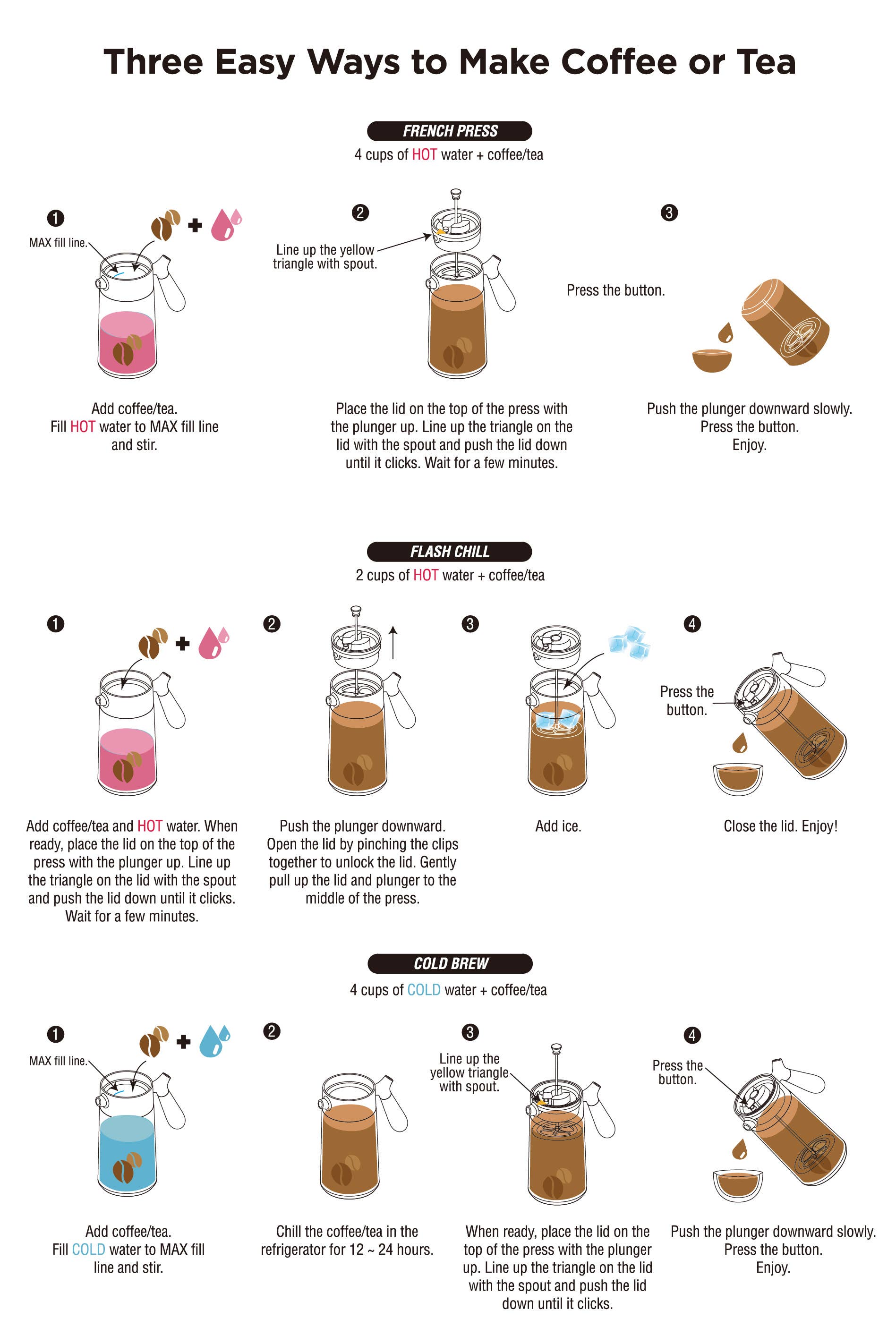 Three Easy Ways to Make Coffee or Tea

FRENCH PRESS
4 cups of HOT water + coffee/tea

1
MAX fill line.

Add coffee/tea.
Fill HOT water to MAX fill line and stir.

2
Line up the yellow triangle with spout.

Place the lid on the top of the press with the plunger up. Line up the triangle on the lid with the spout and push the lid down until it clicks. Wait for a few minutes.

3
Press the button.

Push the plunger downward slowly.
Press the button.
Enjoy.

FLASH CHILL
2 cups of HOT water + coffee/tea

1

Add coffee/tea and HOT water. When ready, place the lid on the top of the press with the plunger up. Line up the triangle on the lid with the spout and push the lid down until it clicks. Wait for a few minutes.

2

Push the plunger downward. Open the lid by pinching the clips together to unlock the lid. Gently pull up the lid and plunger to the middle of the press.

3

Add ice.

4
Press the button.

Close the lid. Enjoy!

COLD BREW
4 cups of COLD water + coffee/tea

1
MAX fill line.

Add coffee/tea.
Fill COLD water to MAX fill line and stir.

2

Chill the coffee/tea in the refrigerator for 12 ~ 24 hours.

3
Line up the yellow triangle with spout.

When ready, place the lid on the top of the press with the plunger up. Line up the triangle on the lid with the spout and push the lid down until it clicks.

4
Press the button.

Push the plunger downward slowly.
Press the button.
Enjoy.